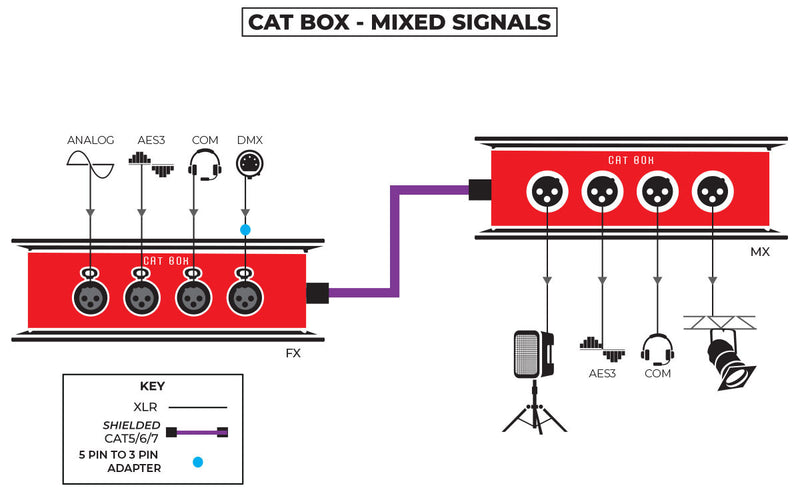 CAT BOX - MIXED SIGNALS

ANALOG
AES3
COM
DMX

CAT BOX
FX

CAT BOX
MX

AES3
COM

KEY
XLR
SHIELDED CAT5/6/7
5 PIN TO 3 PIN ADAPTER